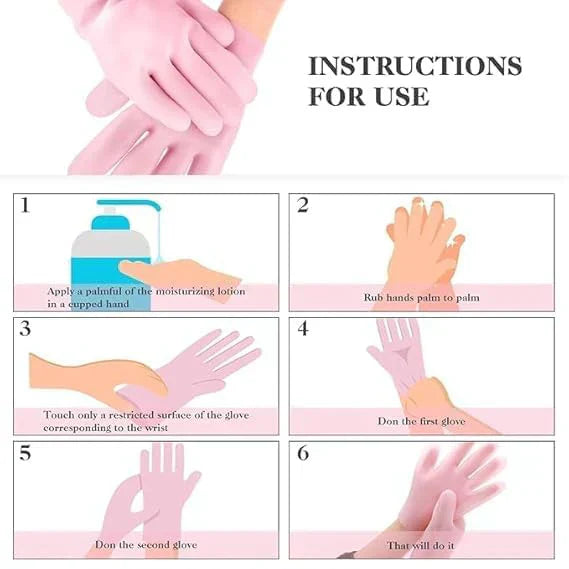 INSTRUCTIONS FOR USE

1
Apply a palmful of the moisturizing lotion in a cupped hand

2
Rub hands palm to palm

3
Touch only a restricted surface of the glove corresponding to the wrist

4
Don the first glove

5
Don the second glove

6
That will do it